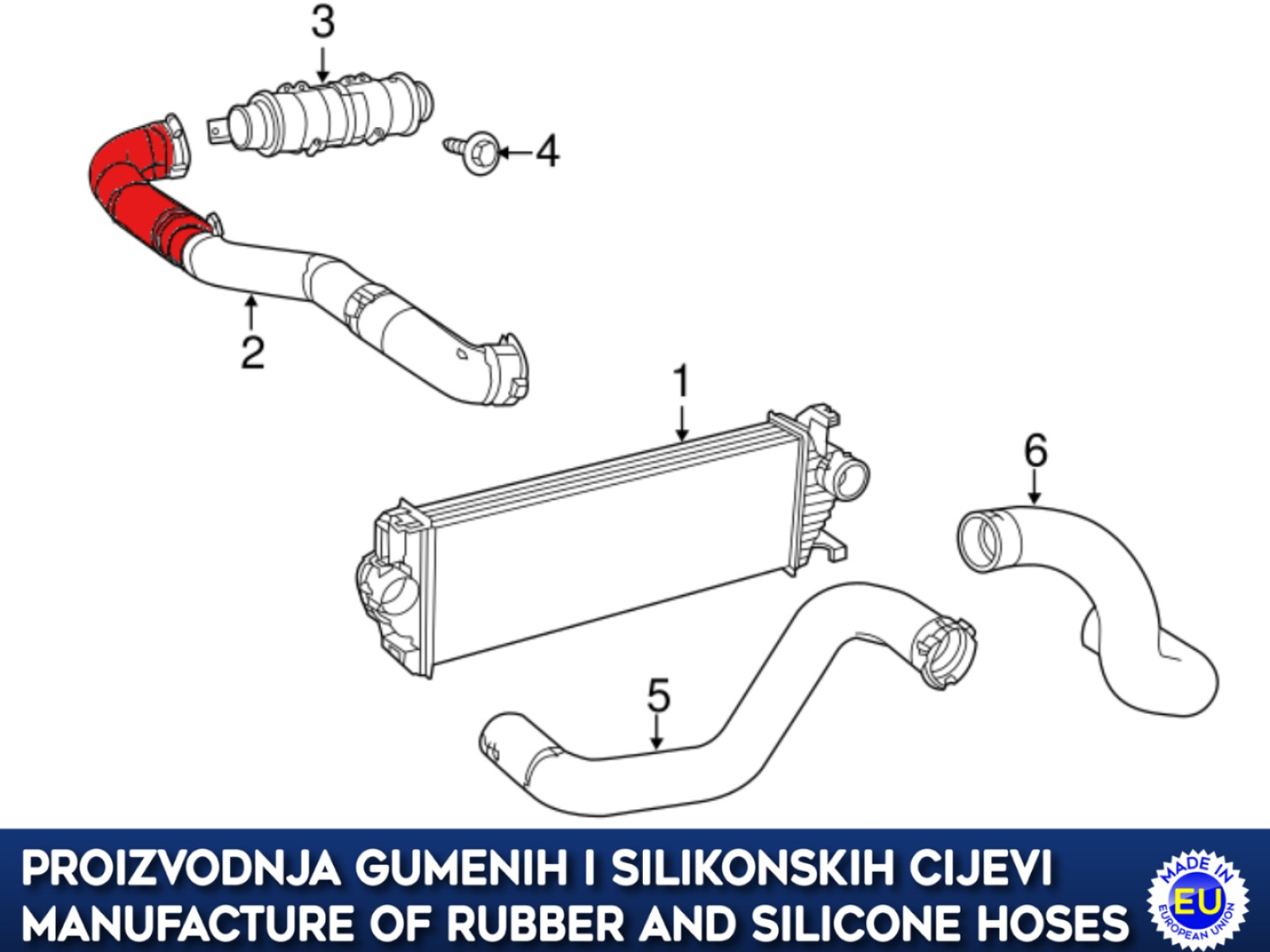 3
4
2
1
6
5
PROIZVODNJA GUMENIH I SILIKONSKIH CIJEVI
MANUFACTURE OF RUBBER AND SILICONE HOSES
MADE IN
EU
EUROPEAN UNION